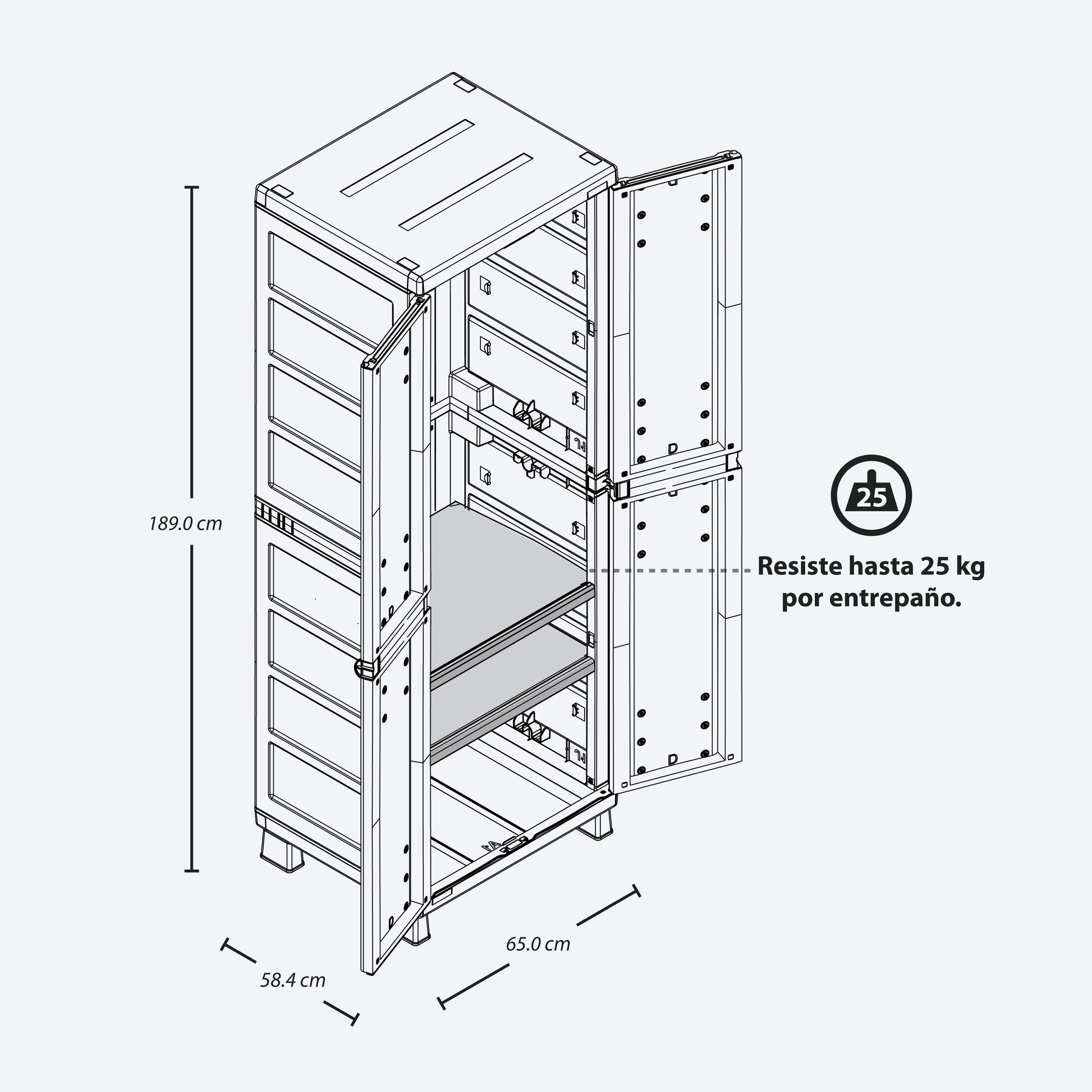 189.0 cm

25

Resiste hasta 25 kg por entrepaño.

65.0 cm

58.4 cm